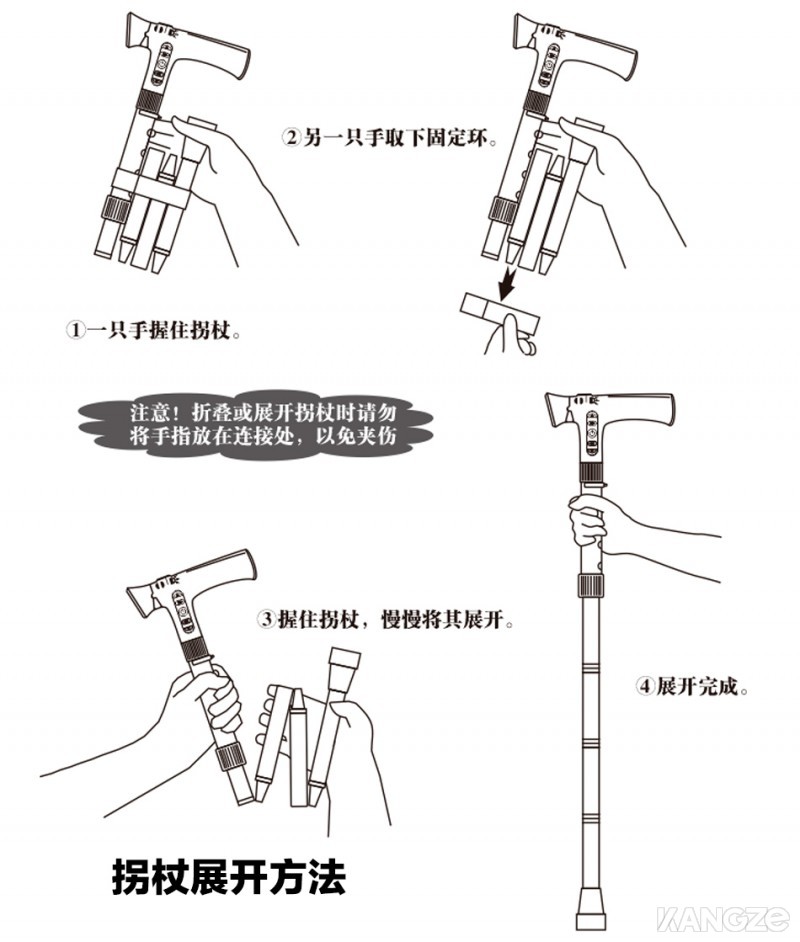 ②另一只手取下固定环。

①一只手握住拐杖。

注意！折叠或展开拐杖时请勿将手指放在连接处，以免夹伤

③握住拐杖，慢慢将其展开。

④展开完成。

拐杖展开方法

KANGZE